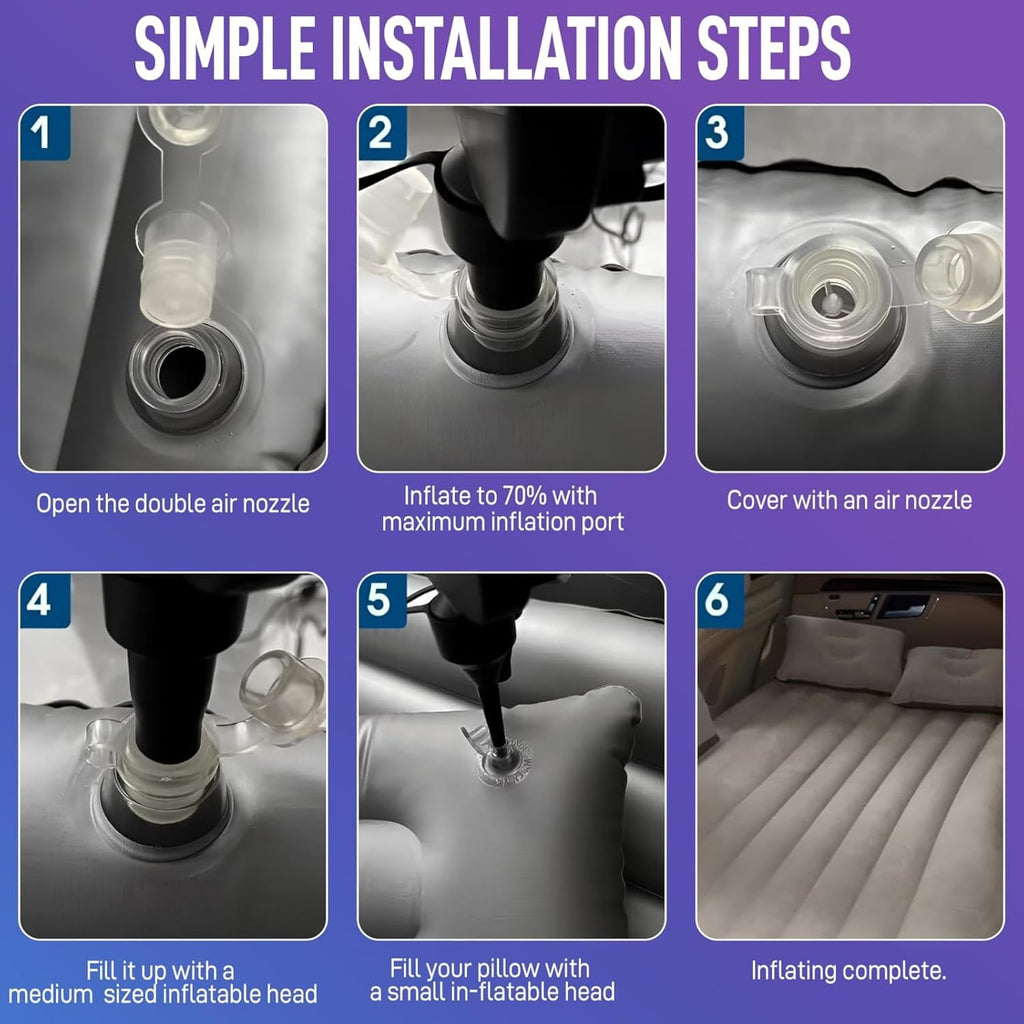 SIMPLE INSTALLATION STEPS

1

Open the double air nozzle

2

Inflate to 70% with maximum inflation port

3

Cover with an air nozzle

4

Fill it up with a medium sized inflatable head

5

Fill your pillow with a small in-flatable head

6

Inflating complete.